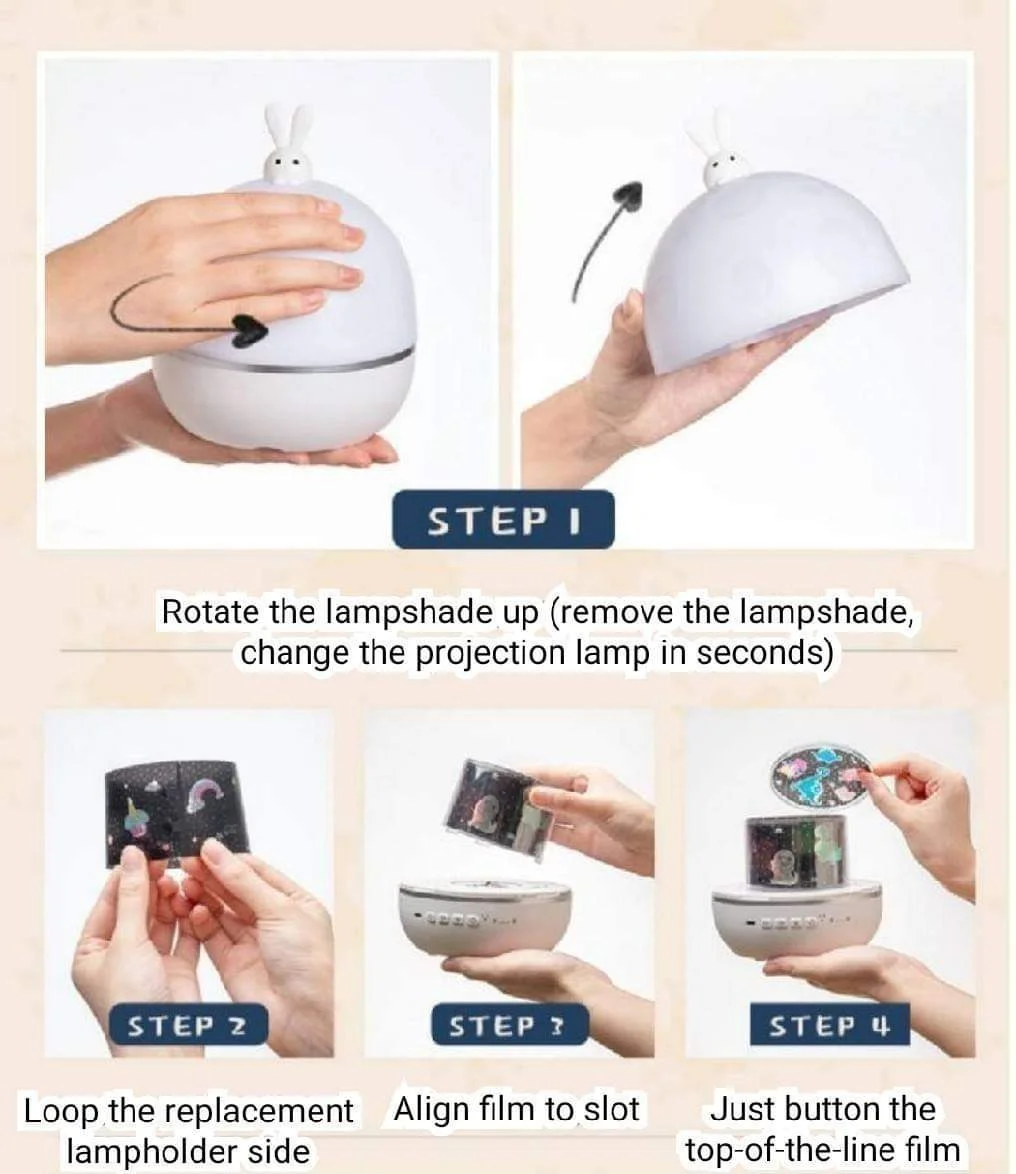 STEP 1

Rotate the lampshade up (remove the lampshade, change the projection lamp in seconds)

STEP 2

STEP 3

STEP 4

Loop the replacement lampholder side

Align film to slot

Just button the top-of-the-line film